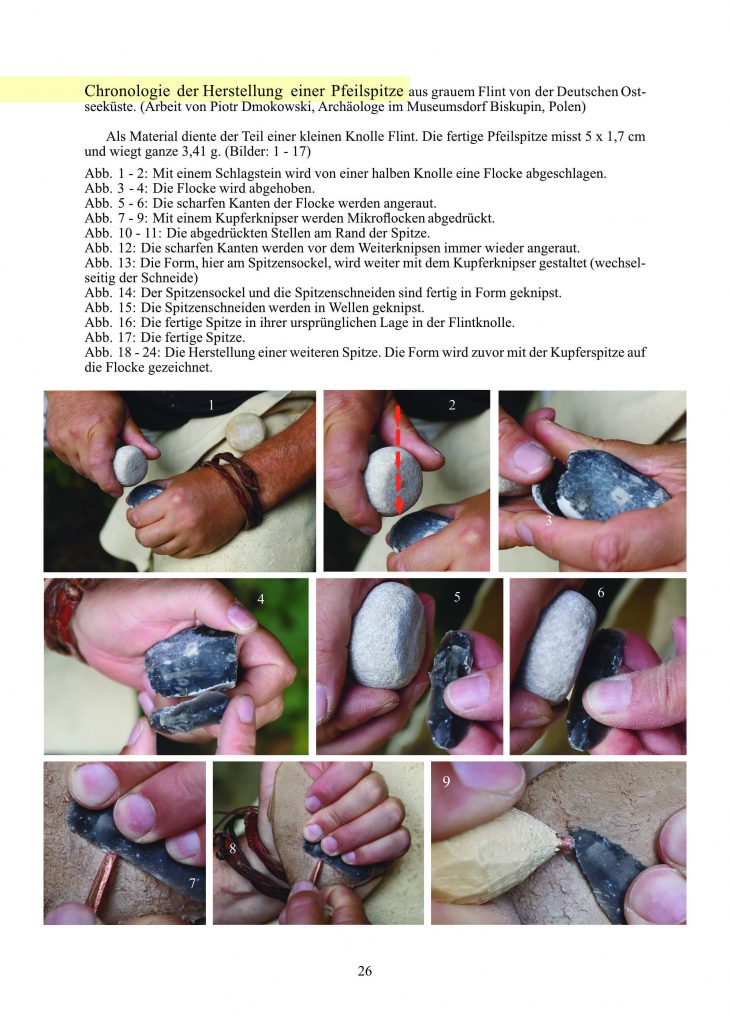 Chronologie der Herstellung einer Pfeilspitze aus grauem Flint von der Deutschen Ostseeküste. (Arbeit von Piotr Dmokowski, Archäologe im Museumsdorf Biskupin, Polen)

Als Material diente der Teil einer kleinen Knolle Flint. Die fertige Pfeilspitze misst 5 x 1,7 cm und wiegt ganze 3,41 g. (Bilder: 1 - 17)

Abb. 1 - 2: Mit einem Schlagstein wird von einer halben Knolle eine Flocke abgeschlagen.
Abb. 3 - 4: Die Flocke wird abgehoben.
Abb. 5 - 6: Die scharfen Kanten der Flocke werden angeraut.
Abb. 7 - 9: Mit einem Kupferknipser werden Mikroflocken abgedrückt.
Abb. 10 - 11: Die abgedrückten Stellen am Rand der Spitze.
Abb. 12: Die scharfen Kanten werden vor dem Weiterknipsen immer wieder angeraut.
Abb. 13: Die Form, hier am Spitzensockel, wird weiter mit dem Kupferknipser gestaltet (wechselseitig der Schneide)
Abb. 14: Der Spitzensockel und die Spitzenschneiden sind fertig in Form geknipst.
Abb. 15: Die Spitzenschneiden werden in Wellen geknipst.
Abb. 16: Die fertige Spitze in ihrer ursprünglichen Lage in der Flintknolle.
Abb. 17: Die fertige Spitze.
Abb. 18 - 24: Die Herstellung einer weiteren Spitze. Die Form wird zuvor mit der Kupferspitze auf die Flocke gezeichnet.

1

2

3

4

5

6

7

8

9

26